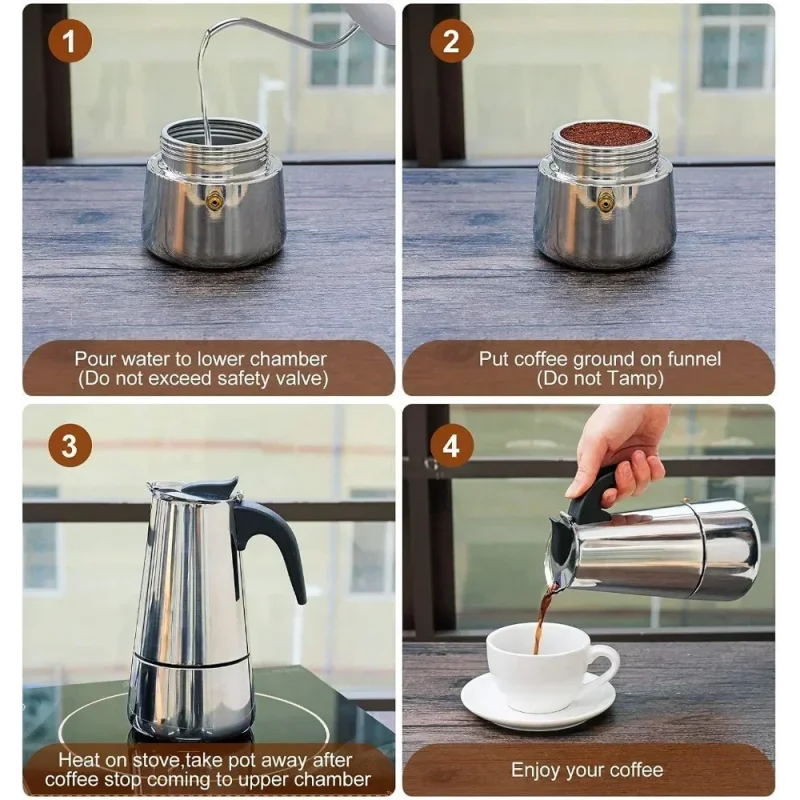 1

Pour water to lower chamber
(Do not exceed safety valve)

2

Put coffee ground on funnel
(Do not Tamp)

3

Heat on stove,take pot away after coffee stop coming to upper chamber

4

Enjoy your coffee