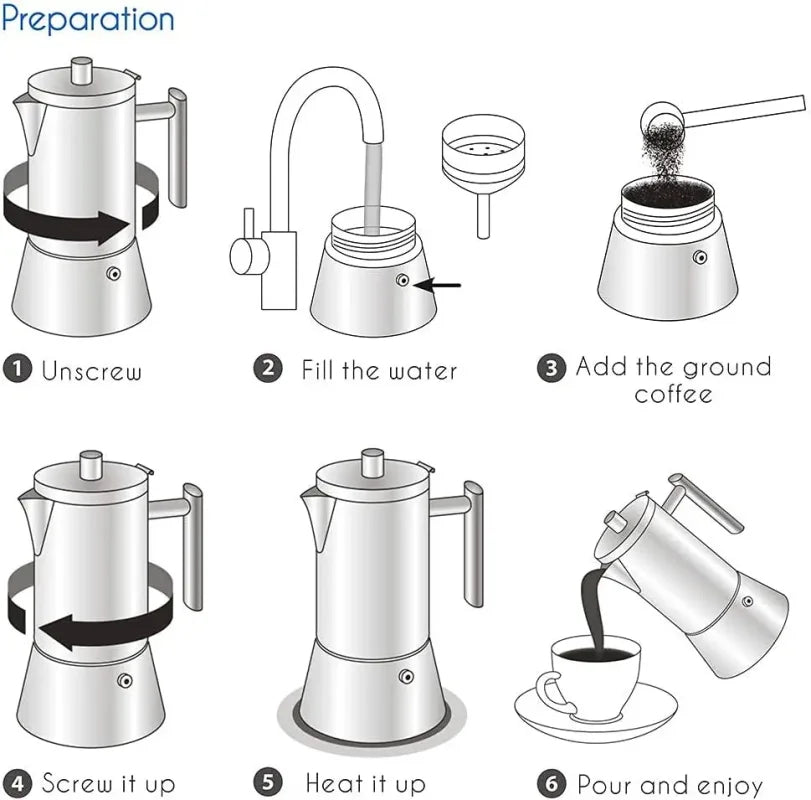 Preparation

1 Unscrew

2 Fill the water

3 Add the ground coffee

4 Screw it up

5 Heat it up

6 Pour and enjoy